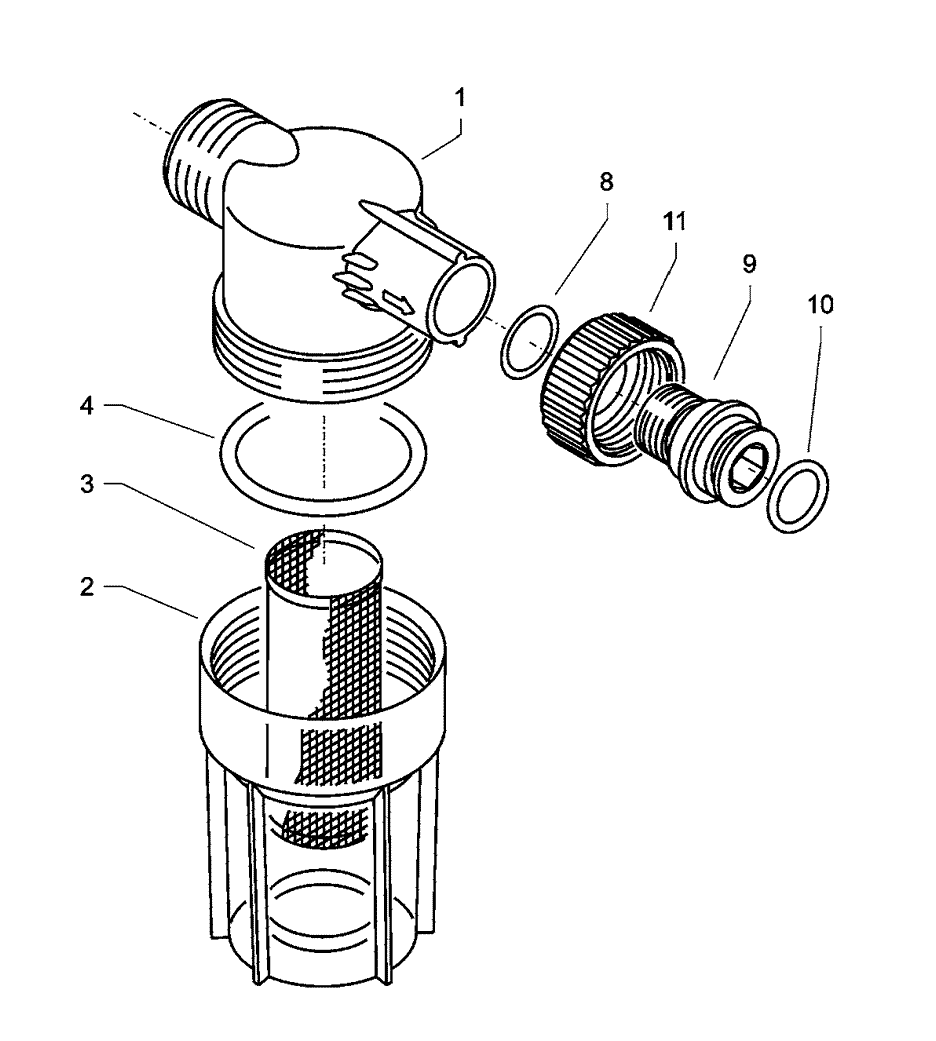 1
8
11
9
10
4
3
2