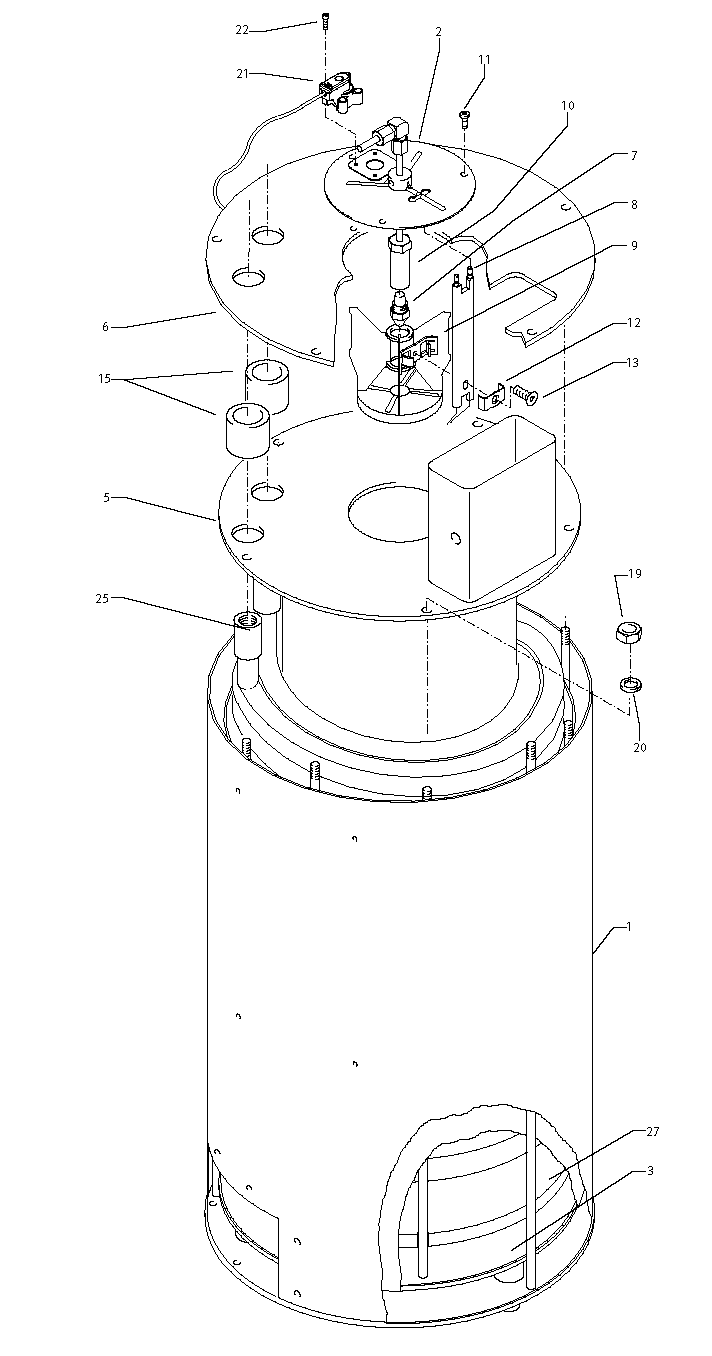 22
21
2
11
10
7
8
9
6
12
13
15
5
19
25
20
1
27
3