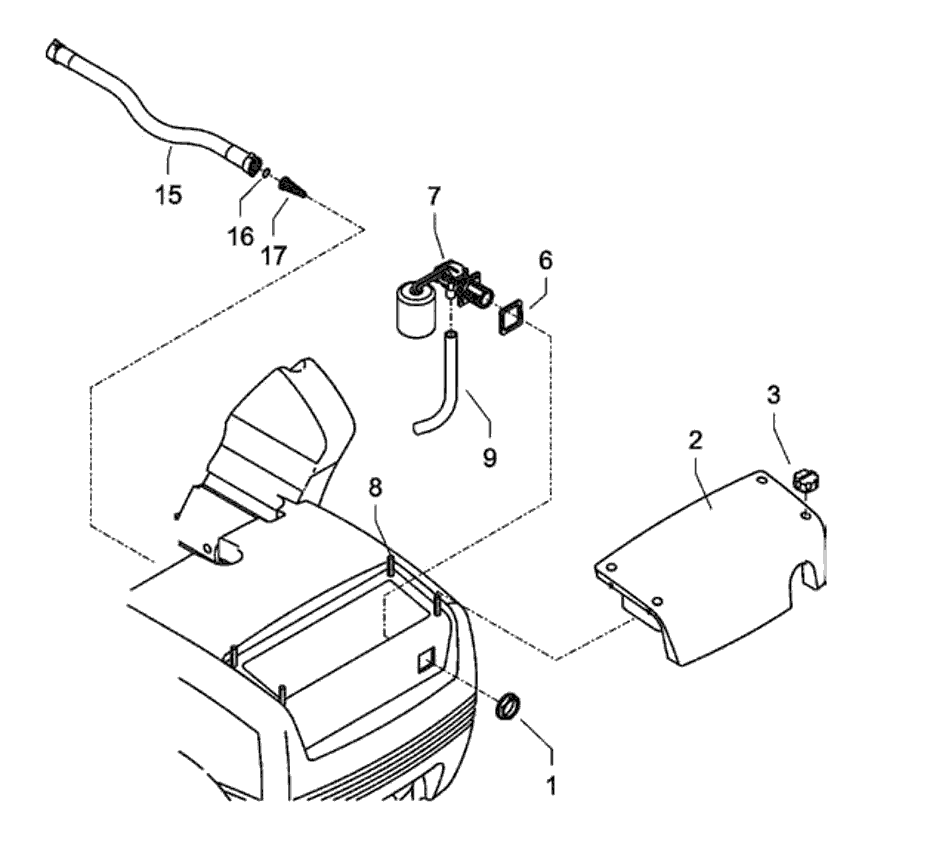 15
16
17
7
6
9
3
2
8
1