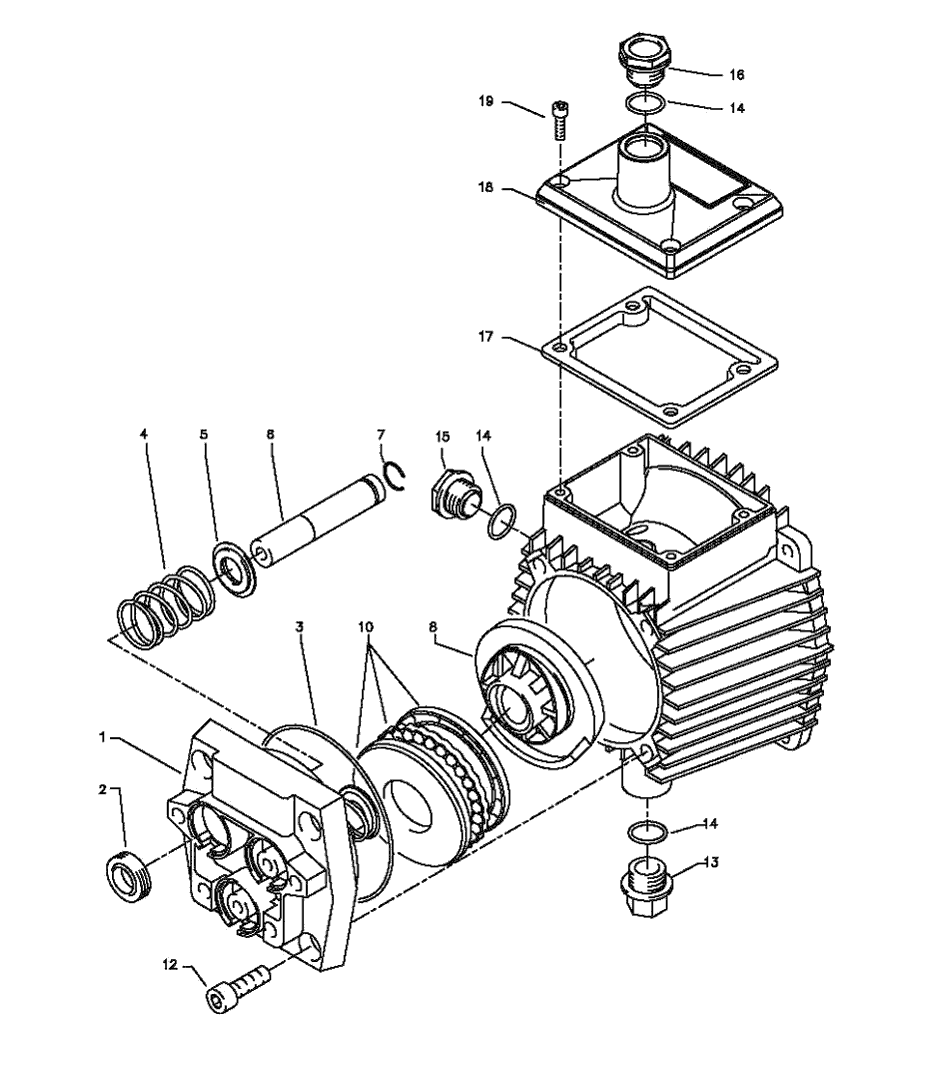 16
19
14
18
17
4
5
6
7
15
14
3
10
8
1
2
14
13
12